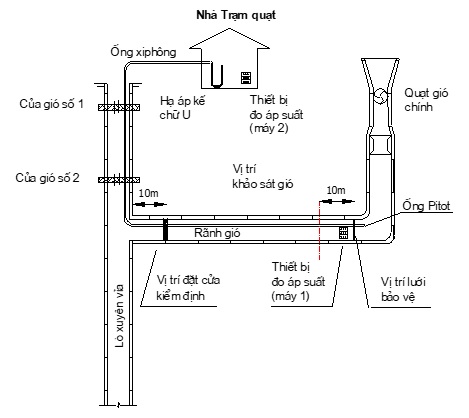 Nhà Trạm quạt

Ống xiphông

Cửa gió số 1

Hạ áp kế chữ U

Thiết bị đo áp suất (máy 2)

Quạt gió chính

Cửa gió số 2

Vị trí khảo sát gió

10m

10m

Ống Pitot

Rãnh gió

Vị trí đặt cửa kiểm định

Thiết bị đo áp suất (máy 1)

Vị trí lưới bảo vệ

Lò xuyên vỉa